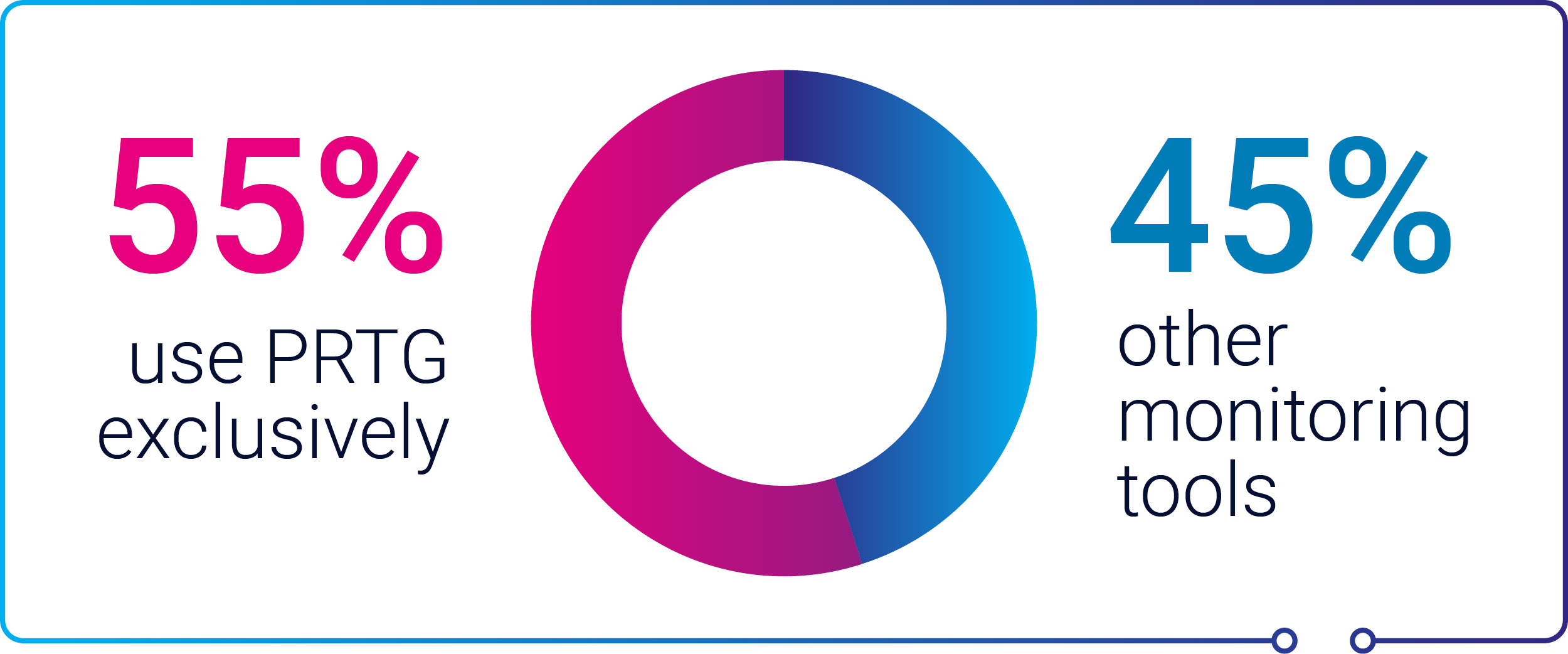 55%
use PRTG exclusively

45%
other monitoring tools