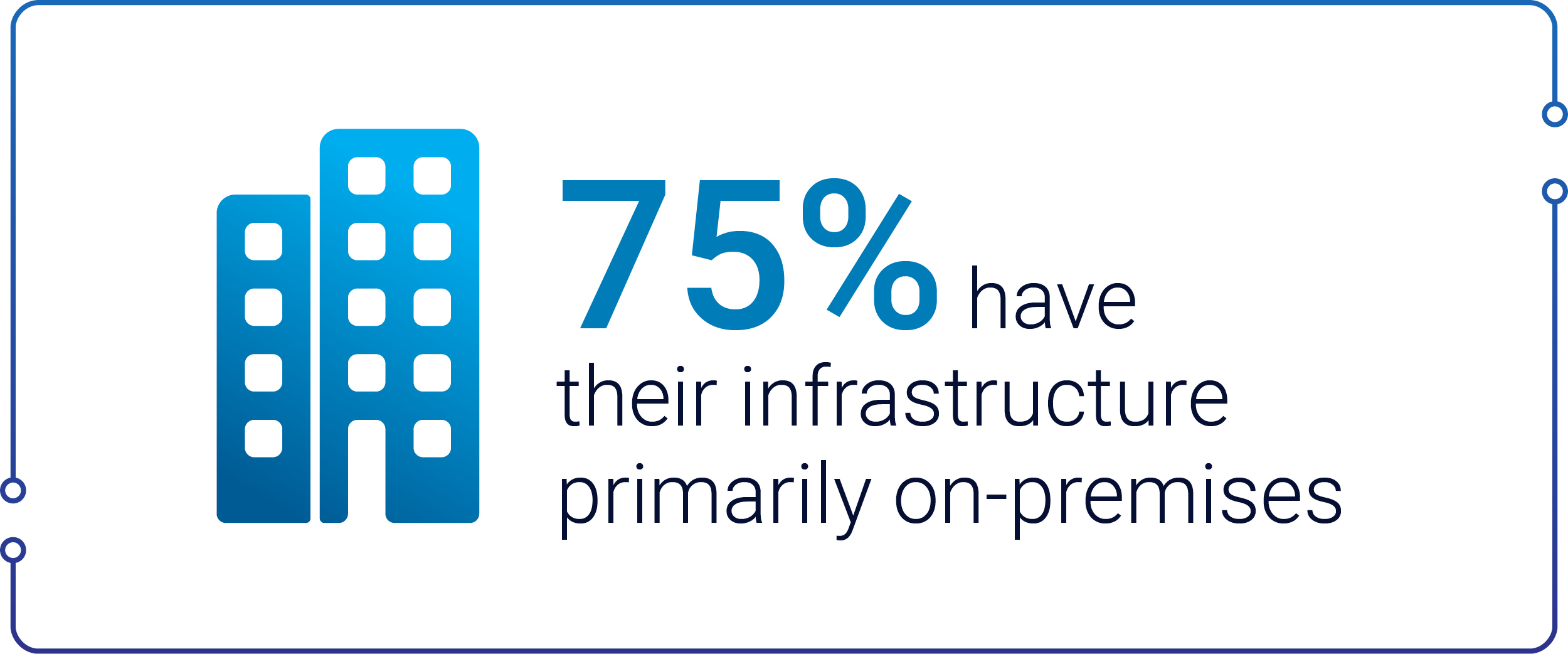 75% have
their infrastructure
primarily on-premises