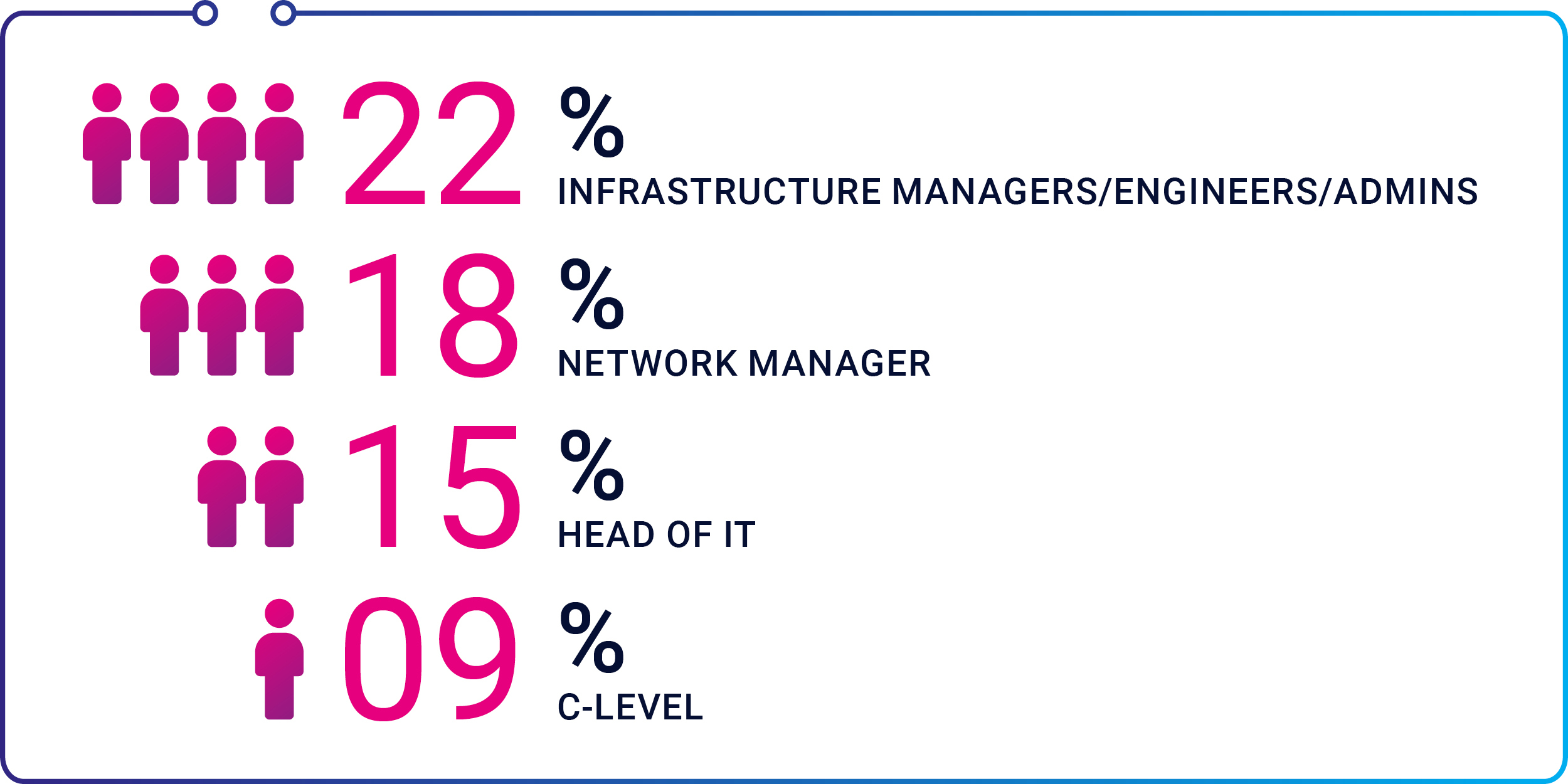 22 %
INFRASTRUCTURE MANAGERS/ENGINEERS/ADMINS

18 %
NETWORK MANAGER

15 %
HEAD OF IT

09 %
C-LEVEL